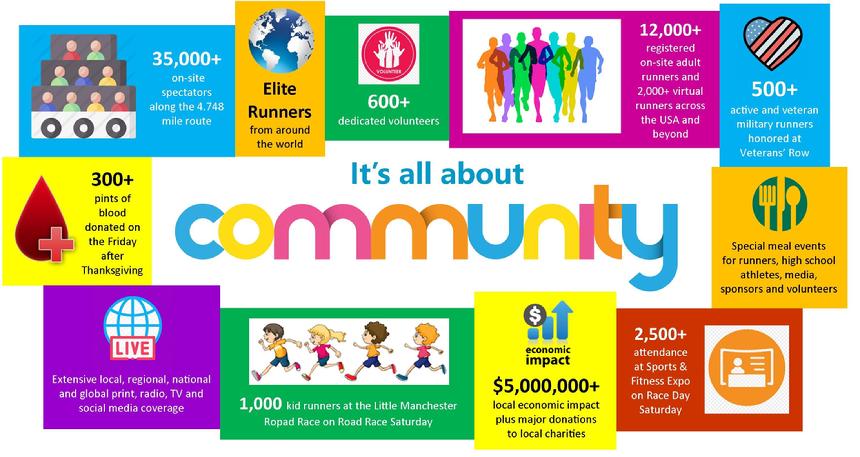 35,000+
on-site spectators along the 4.748 mile route

Elite Runners
from around the world

VOLUNTEER
600+
dedicated volunteers

12,000+
registered on-site adult runners and 2,000+ virtual runners across the USA and beyond

500+
active and veteran military runners honored at Veterans' Row

300+
pints of blood donated on the Friday after Thanksgiving

It's all about
community

Special meal events for runners, high school athletes, media, sponsors and volunteers

LIVE
Extensive local, regional, national and global print, radio, TV and social media coverage

1,000 kid runners at the Little Manchester Ropad Race on Road Race Saturday

economic impact
$5,000,000+
local economic impact plus major donations to local charities

2,500+
attendance at Sports & Fitness Expo on Race Day Saturday